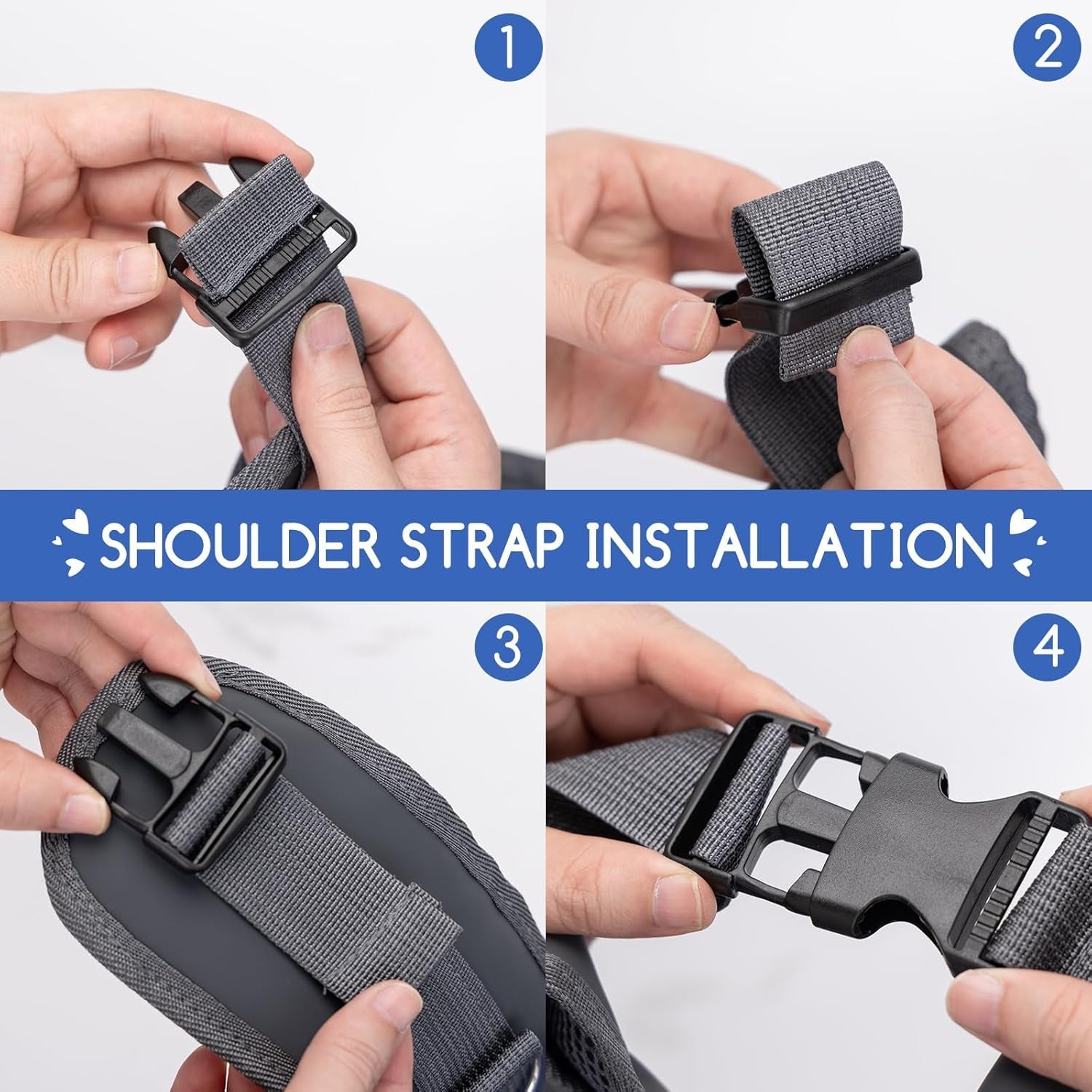 1

2

SHOULDER STRAP INSTALLATION

3

4