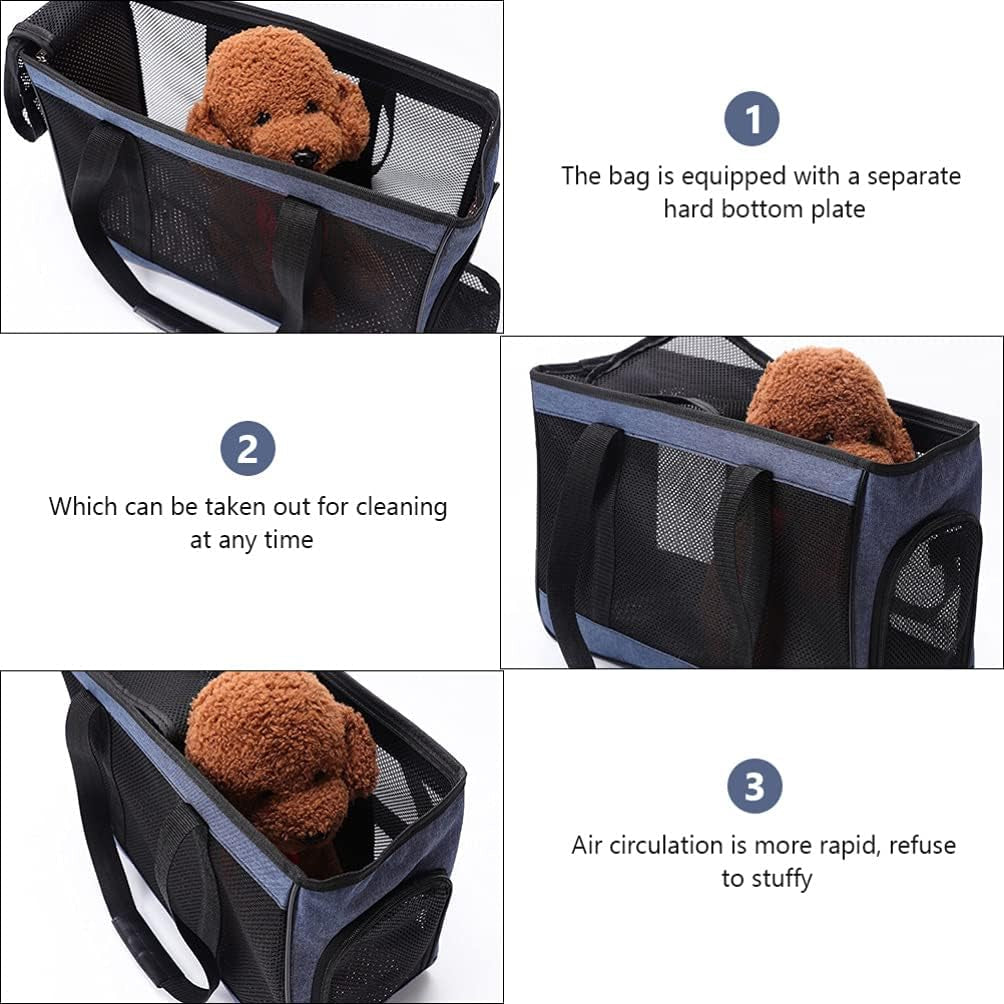 1

The bag is equipped with a separate hard bottom plate

2

Which can be taken out for cleaning at any time

3

Air circulation is more rapid, refuse to stuffy