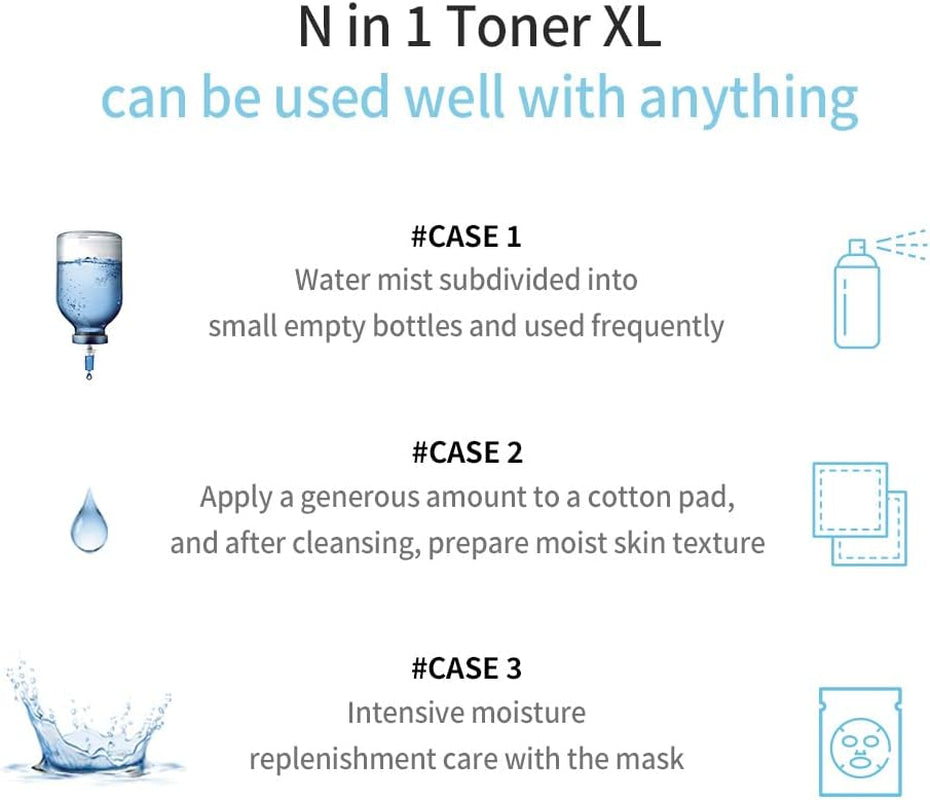 N in 1 Toner XL
can be used well with anything

#CASE 1
Water mist subdivided into small empty bottles and used frequently

#CASE 2
Apply a generous amount to a cotton pad, and after cleansing, prepare moist skin texture

#CASE 3
Intensive moisture replenishment care with the mask